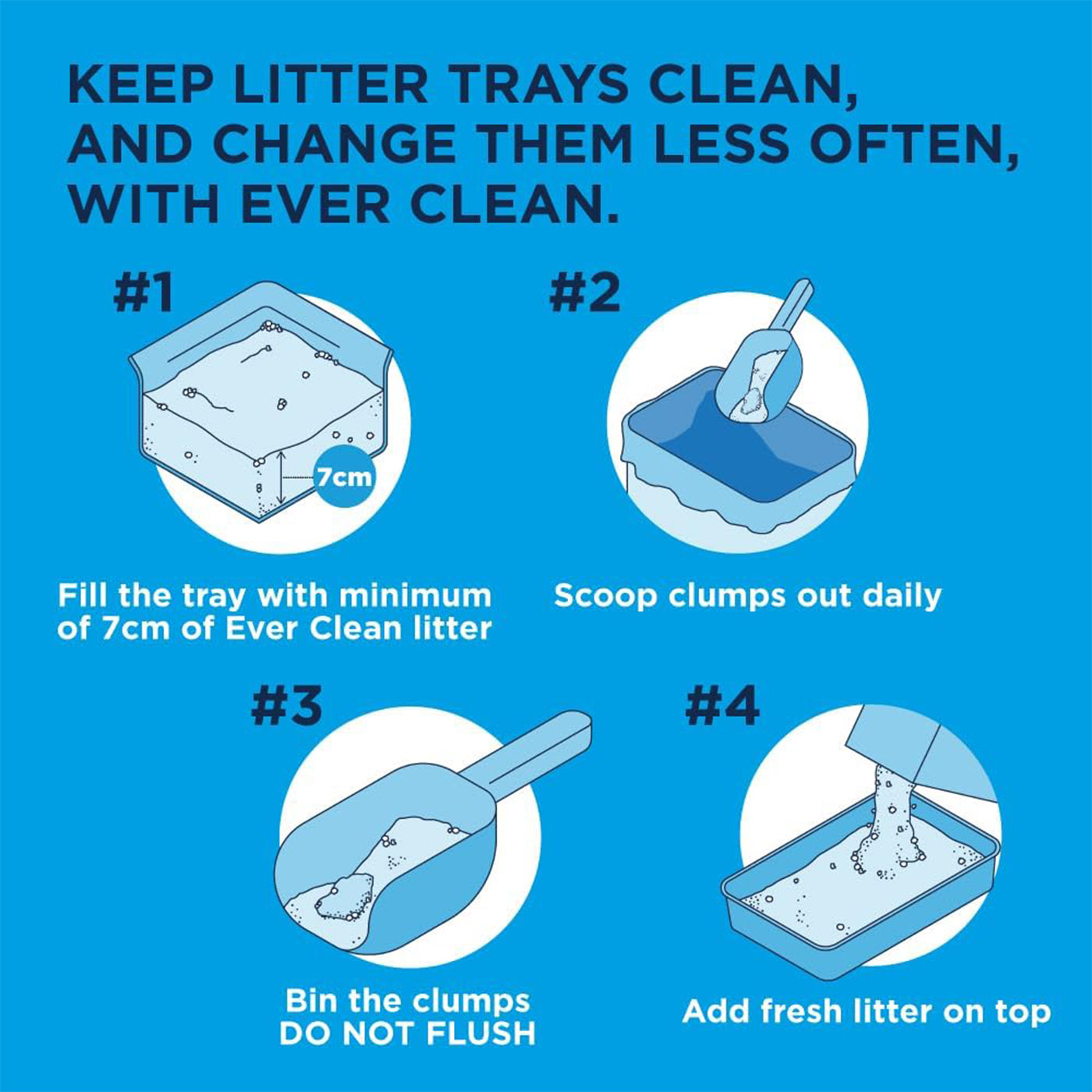 KEEP LITTER TRAYS CLEAN, AND CHANGE THEM LESS OFTEN, WITH EVER CLEAN.

#1

7cm

Fill the tray with minimum of 7cm of Ever Clean litter

#2

Scoop clumps out daily

#3

Bin the clumps
DO NOT FLUSH

#4

Add fresh litter on top