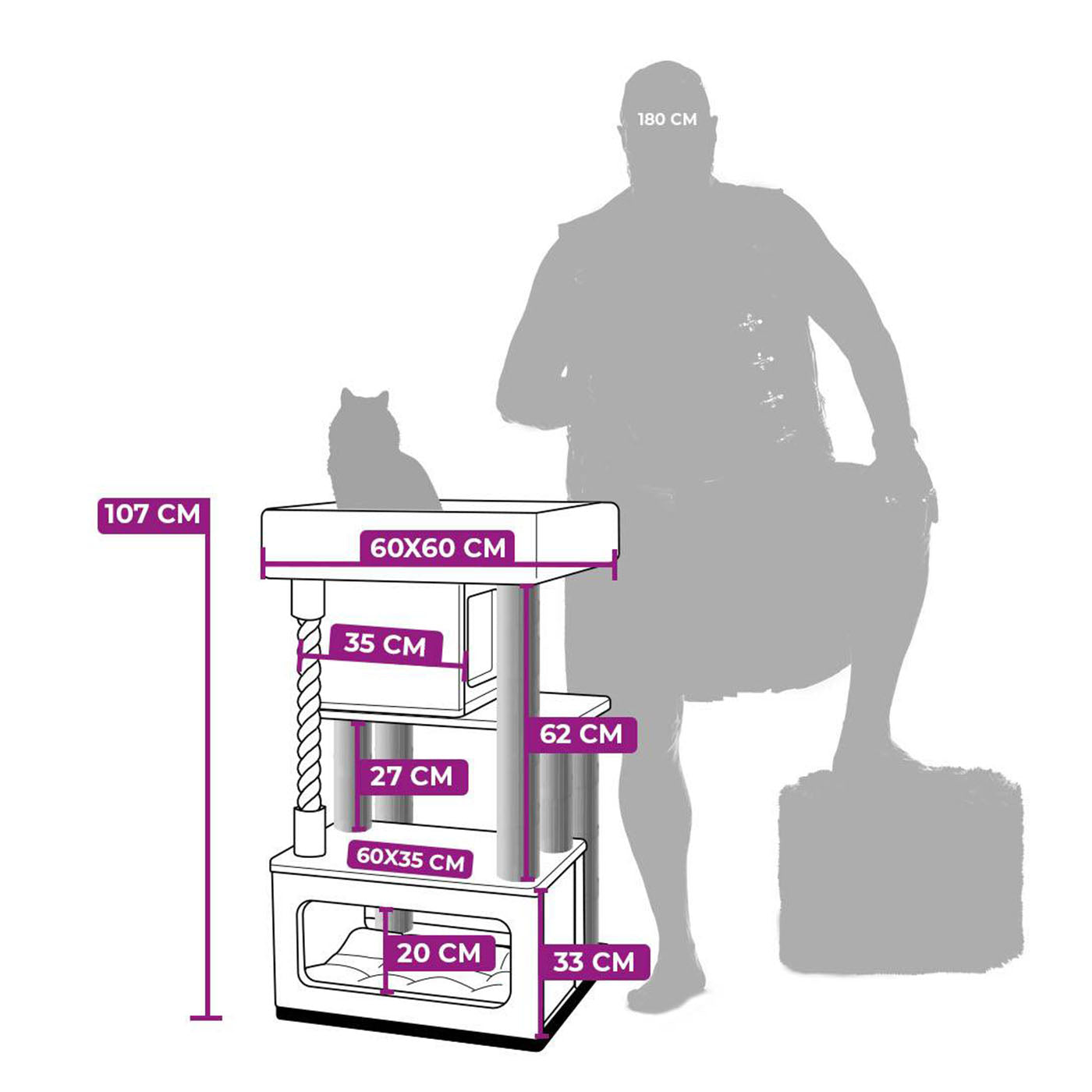 180 CM

107 CM

60X60 CM

35 CM

62 CM

27 CM

60X35 CM

20 CM

33 CM