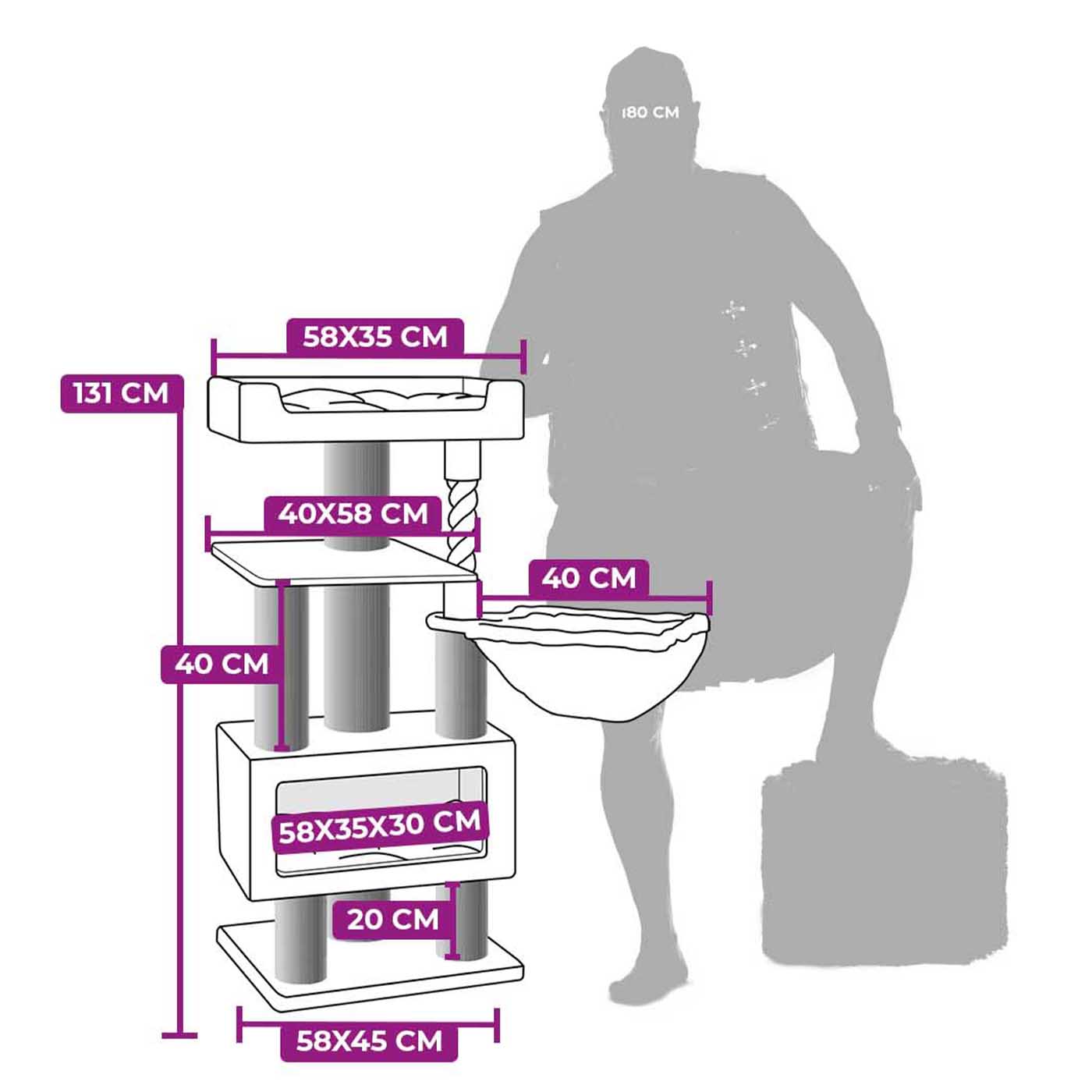 180 CM

58X35 CM

131 CM

40X58 CM

40 CM

40 CM

58X35X30 CM

20 CM

58X45 CM