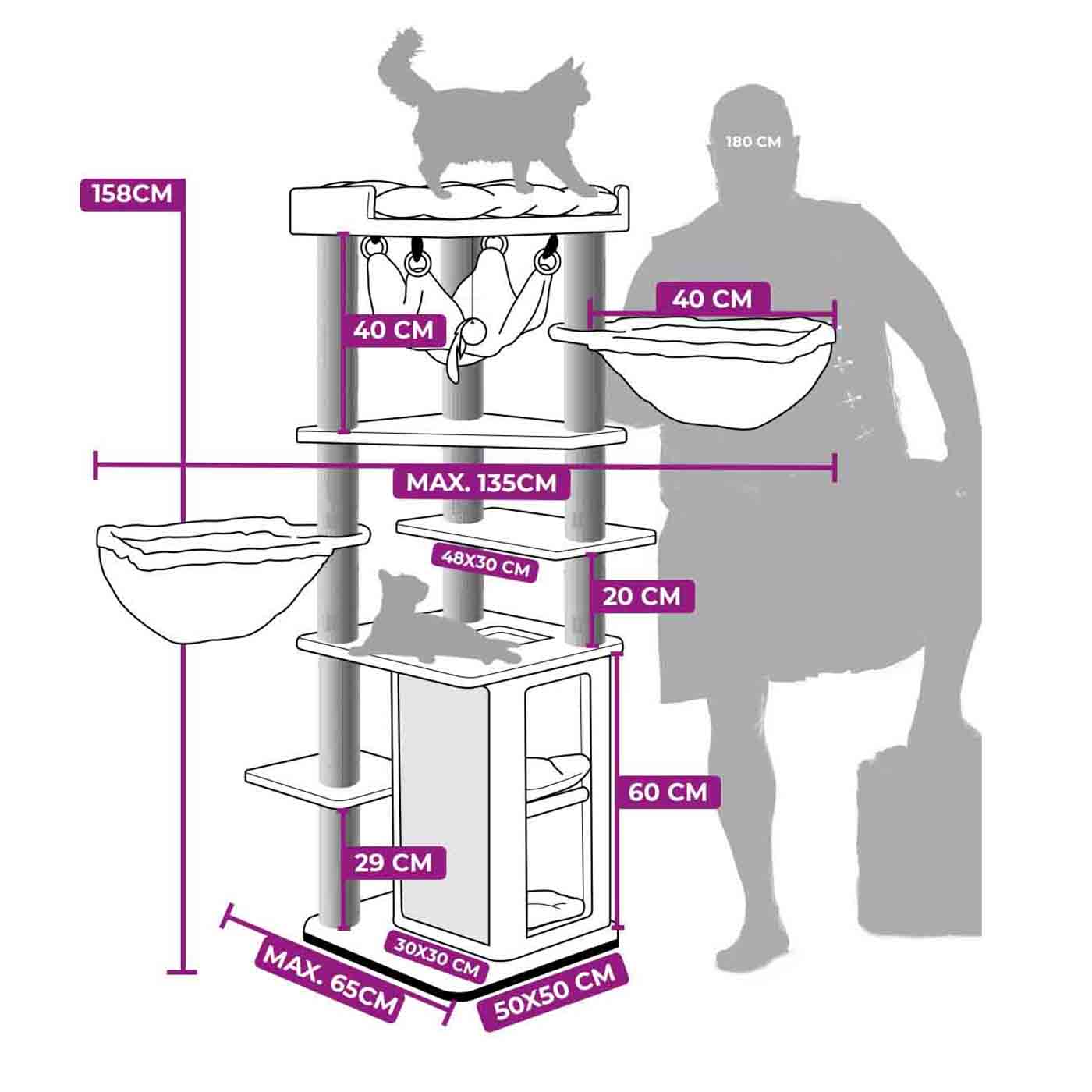 180 CM

158CM

40 CM

40 CM

MAX. 135CM

48X30 CM

20 CM

60 CM

29 CM

30X30 CM

MAX. 65CM

50X50 CM