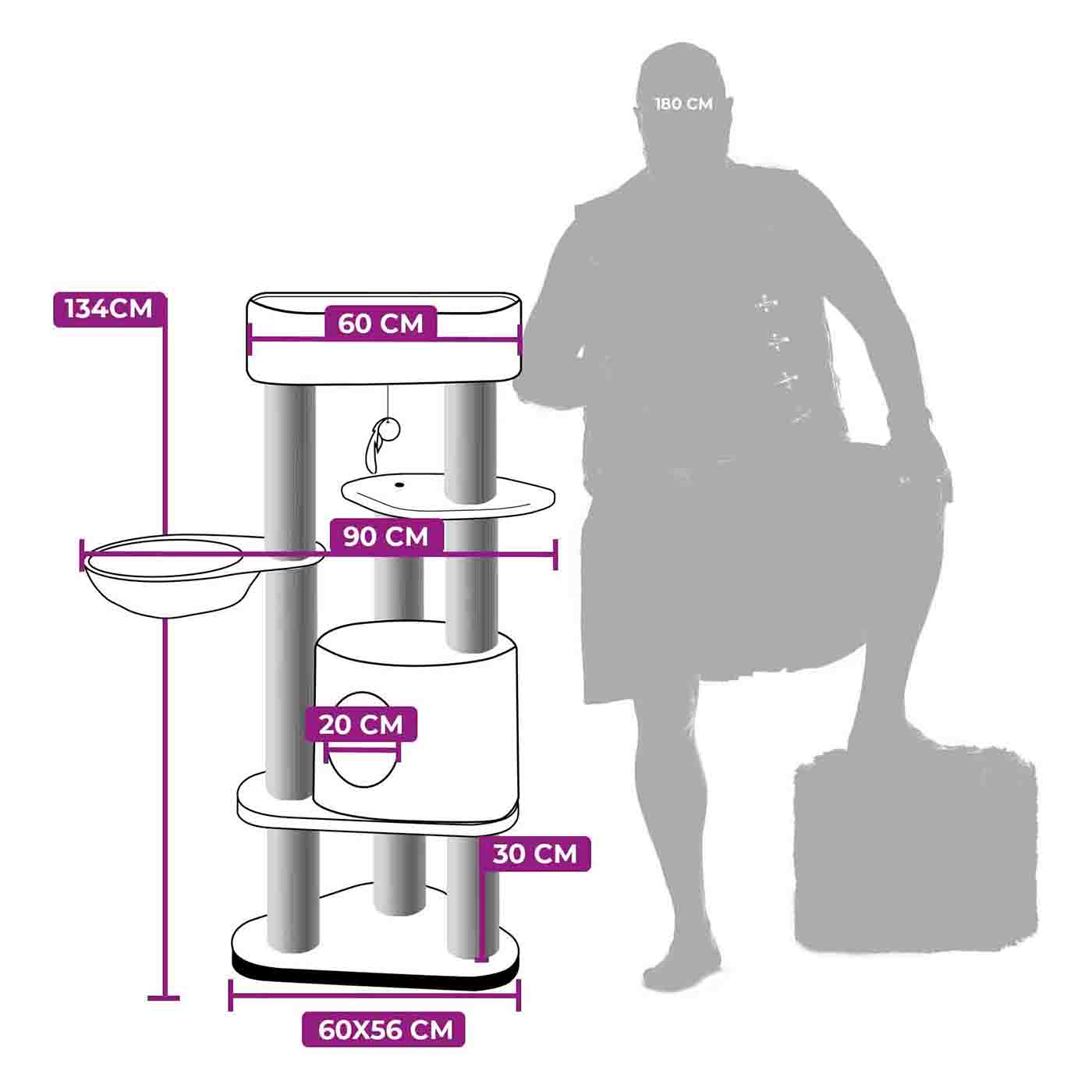 180 CM

134CM

60 CM

90 CM

20 CM

30 CM

60X56 CM