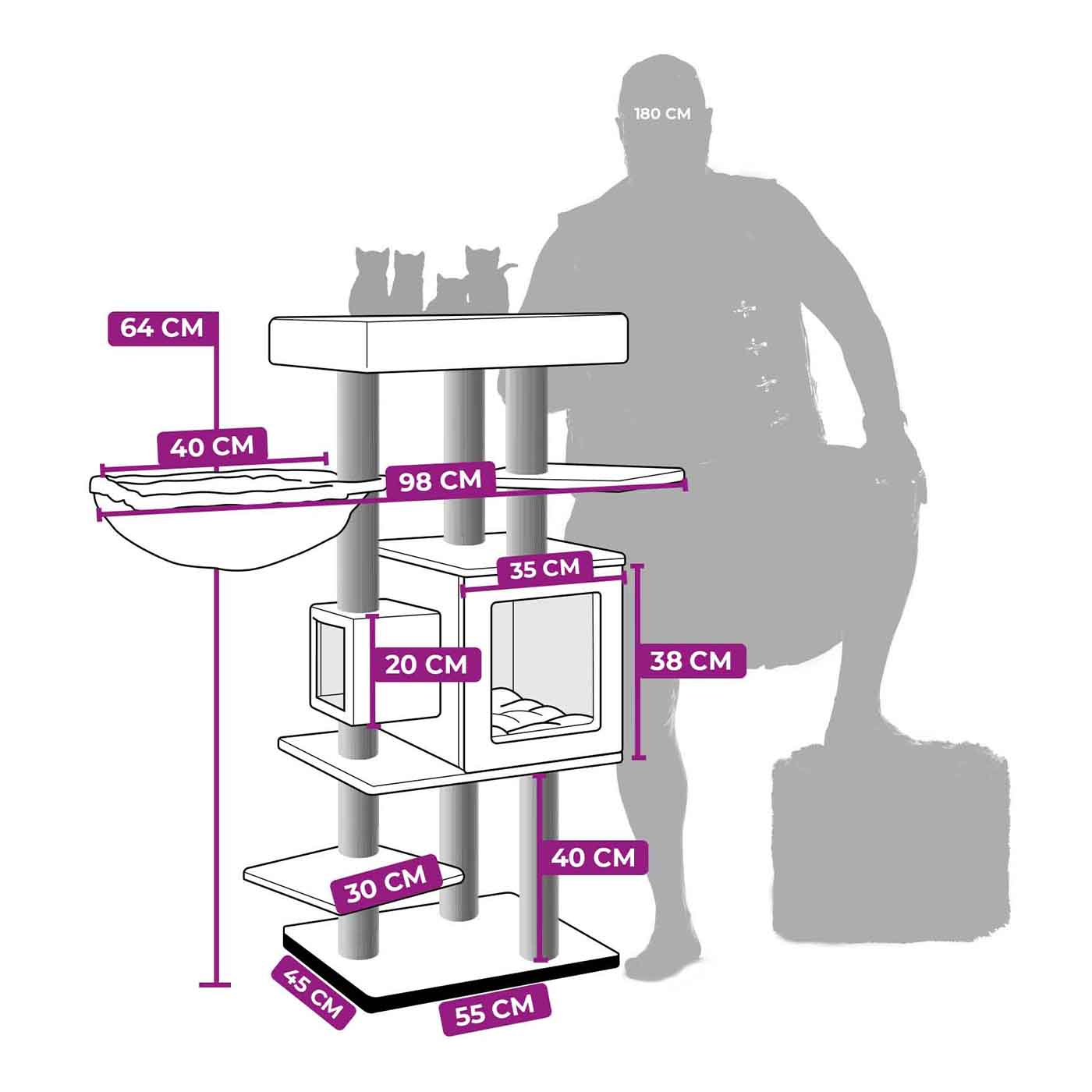 180 CM

64 CM

40 CM

98 CM

35 CM

20 CM

38 CM

40 CM

30 CM

45 CM

55 CM