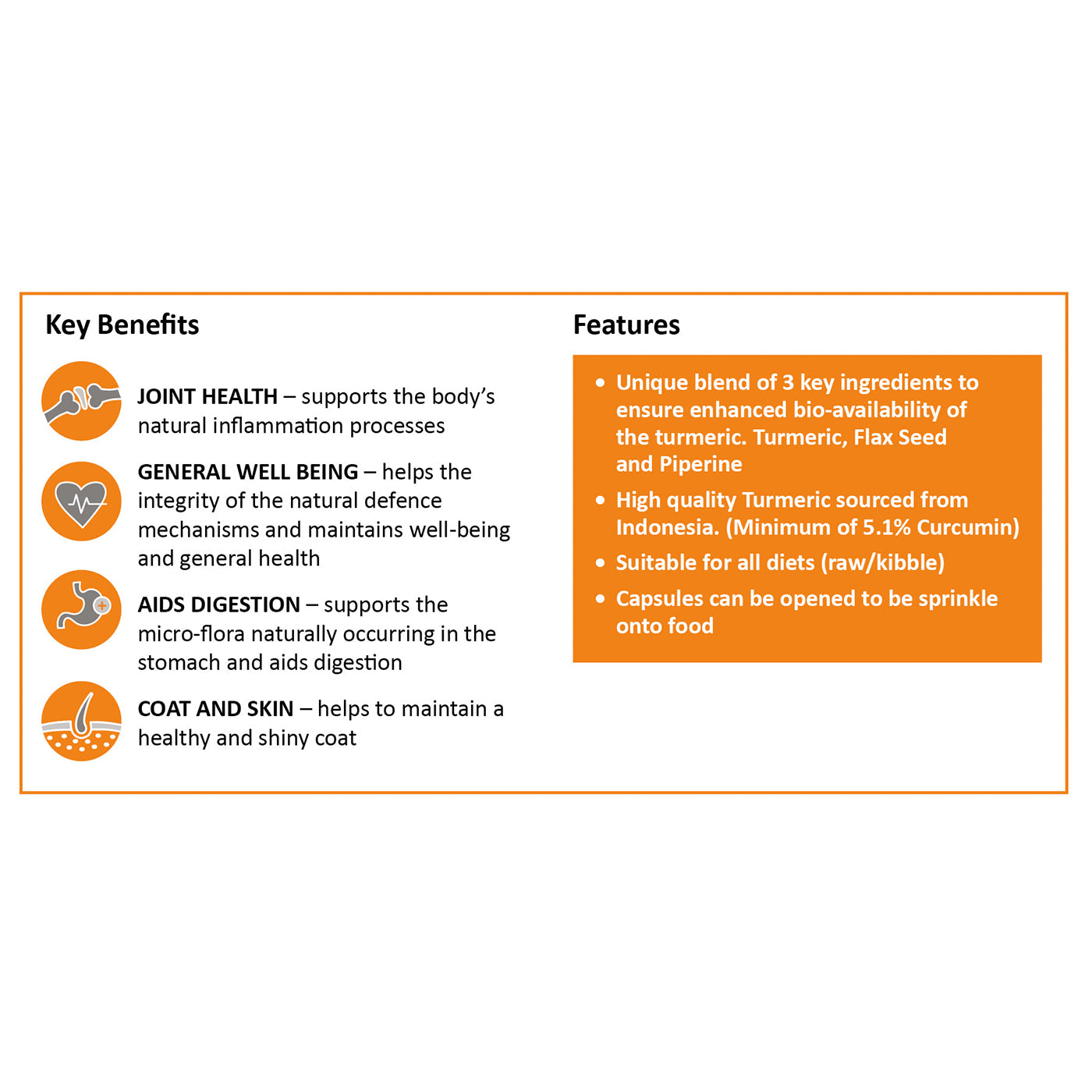 Key Benefits

JOINT HEALTH – supports the body's natural inflammation processes

GENERAL WELL BEING – helps the integrity of the natural defence mechanisms and maintains well-being and general health

AIDS DIGESTION – supports the micro-flora naturally occurring in the stomach and aids digestion

COAT AND SKIN – helps to maintain a healthy and shiny coat

Features

• Unique blend of 3 key ingredients to ensure enhanced bio-availability of the turmeric. Turmeric, Flax Seed and Piperine

• High quality Turmeric sourced from Indonesia. (Minimum of 5.1% Curcumin)

• Suitable for all diets (raw/kibble)

• Capsules can be opened to be sprinkle onto food