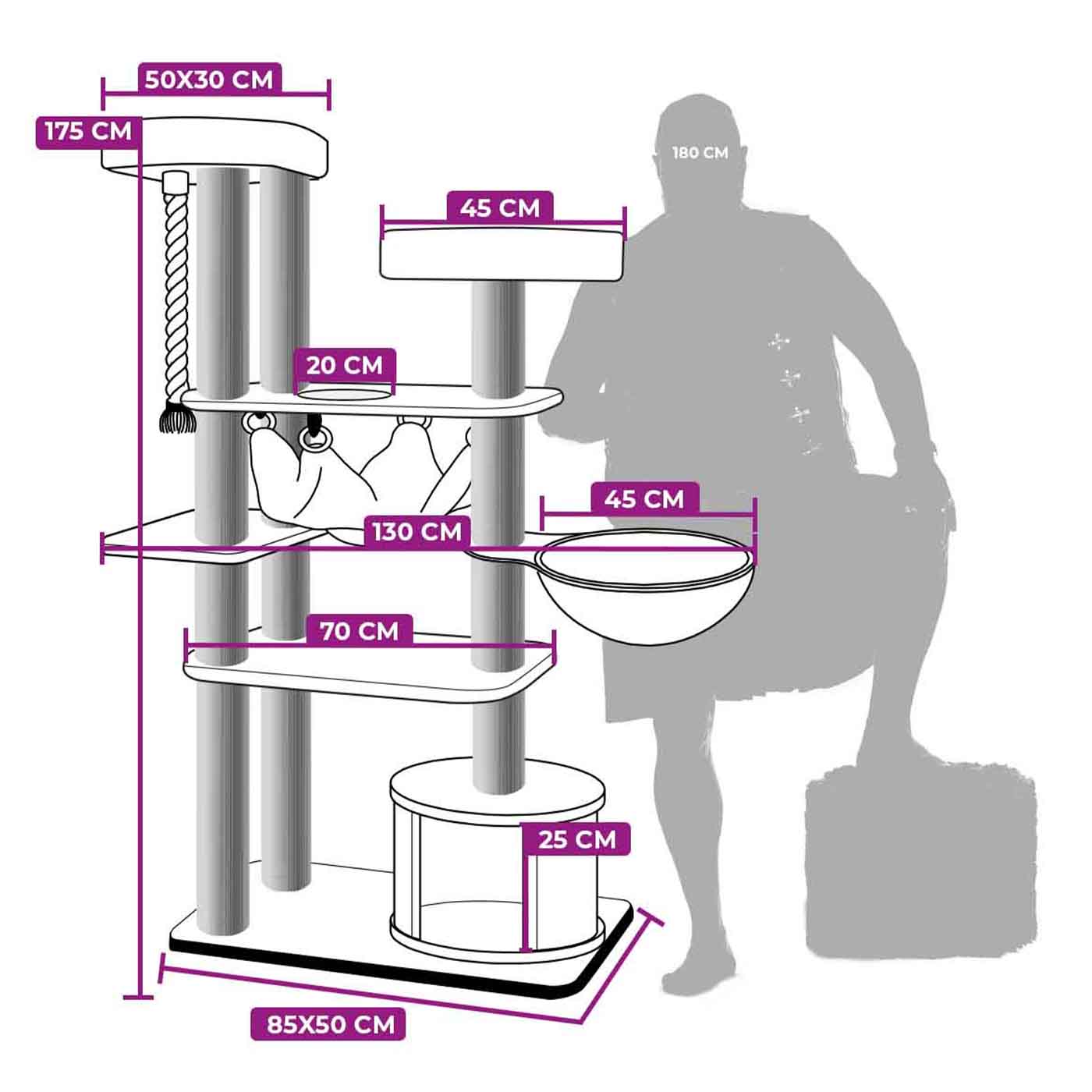 50X30 CM
175 CM
180 CM
45 CM
20 CM
45 CM
130 CM
70 CM
25 CM
85X50 CM